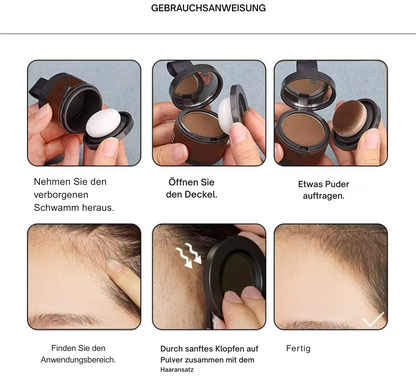 GEBRAUCHSANWEISUNG

Nehmen Sie den verborgenen Schwamm heraus.

Öffnen Sie den Deckel.

Etwas Puder auftragen.

Finden Sie den Anwendungsbereich.

Durch sanftes Klopfen auf Pulver zusammen mit dem Haaransatz

Fertig